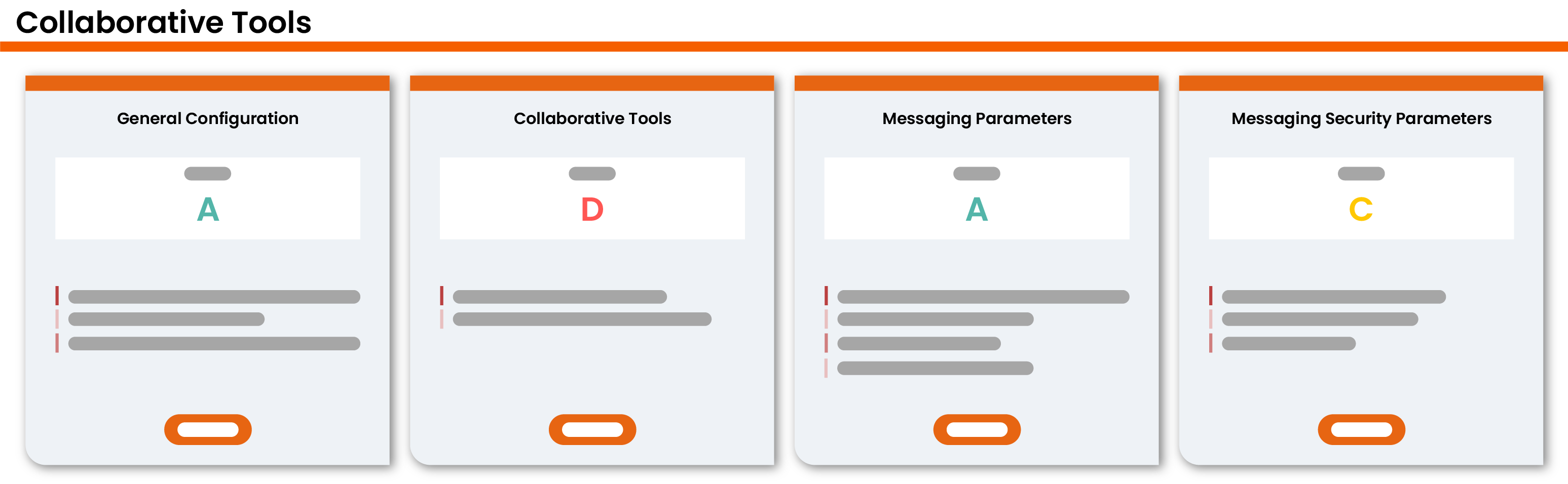 Collaborative Tools

General Configuration

A

Collaborative Tools

D

Messaging Parameters

A

Messaging Security Parameters

C